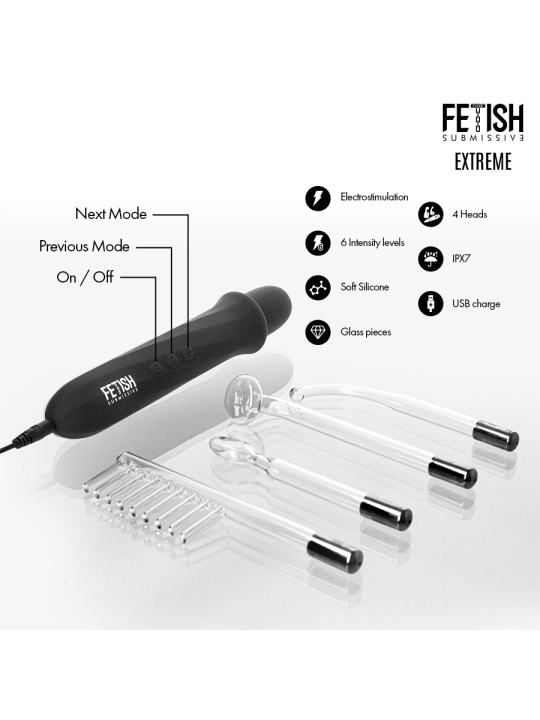 FETISH
SUBMISSIVE
EXTREME

Next Mode
Previous Mode
On / Off

Electrostimulation
6 Intensity levels
Soft Silicone
Glass pieces
4 Heads
IPX7
USB charge

FETISH
SUBMISSIVE